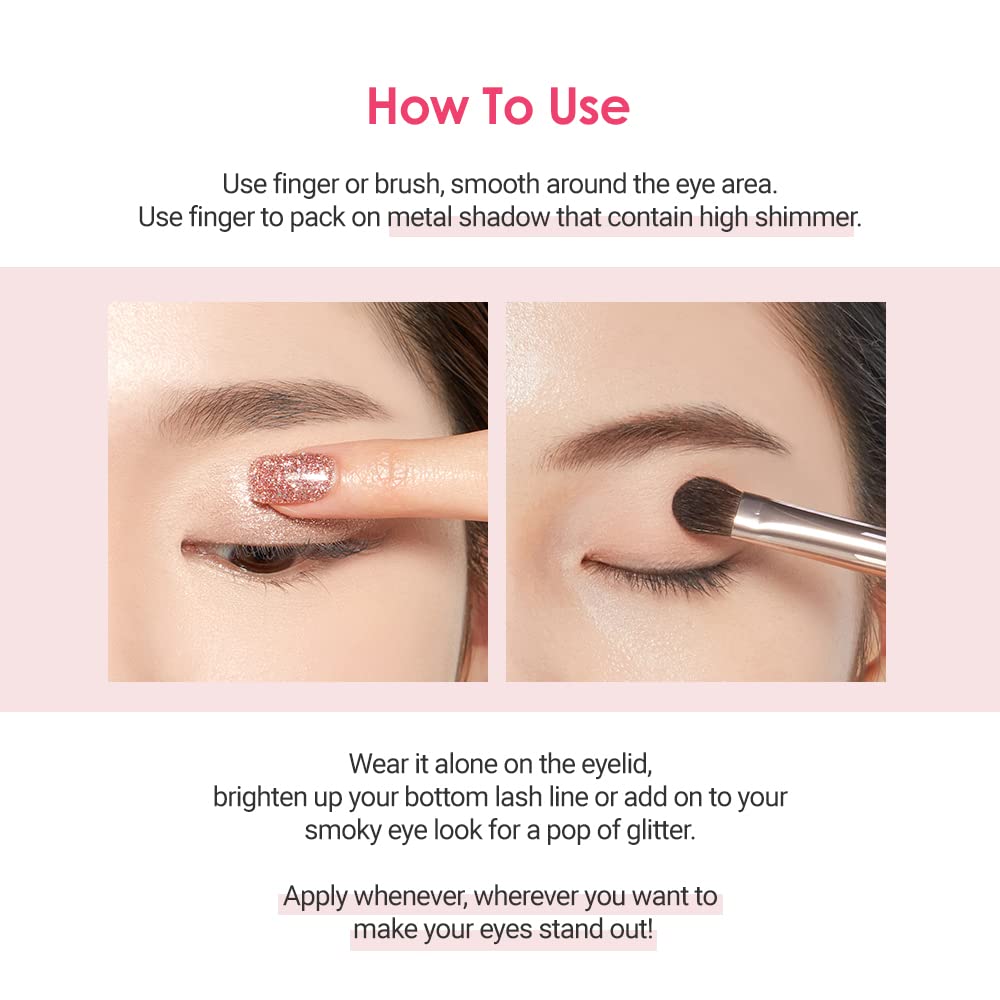 How To Use

Use finger or brush, smooth around the eye area.
Use finger to pack on metal shadow that contain high shimmer.

Wear it alone on the eyelid,
brighten up your bottom lash line or add on to your smoky eye look for a pop of glitter.

Apply whenever, wherever you want to make your eyes stand out!